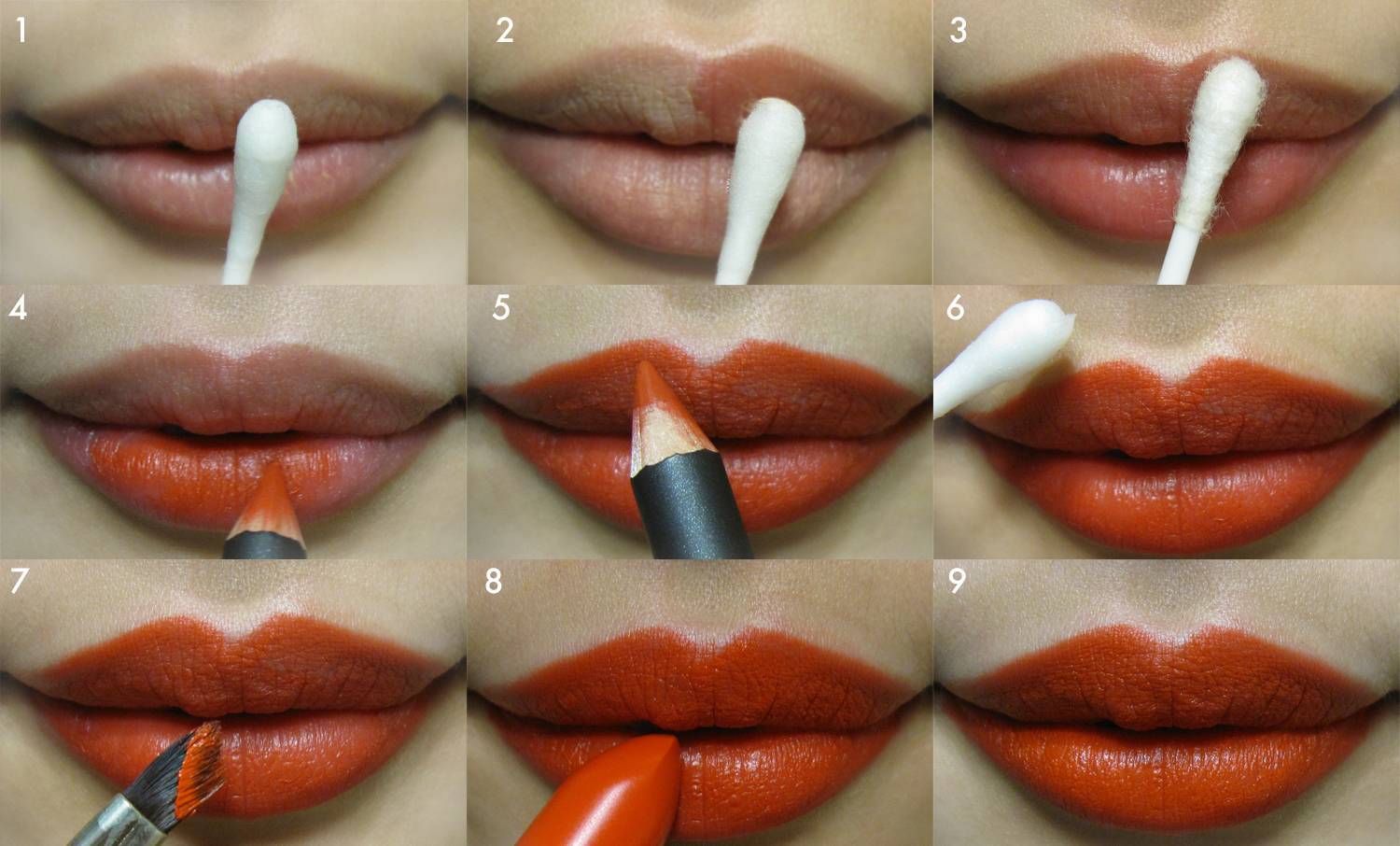 1
2
3
4
5
6
7
8
9