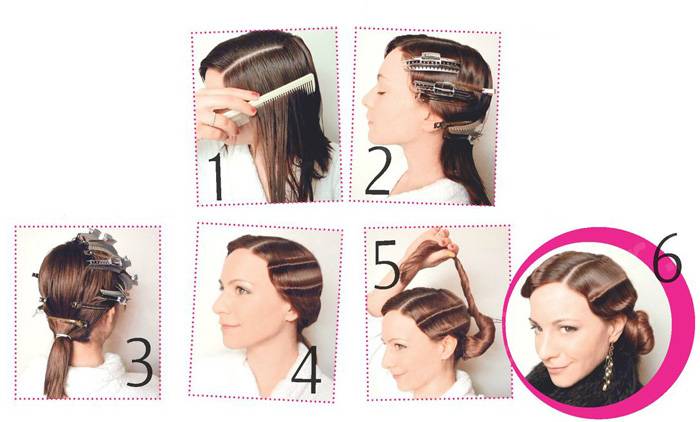 1
2
3
4
5
6