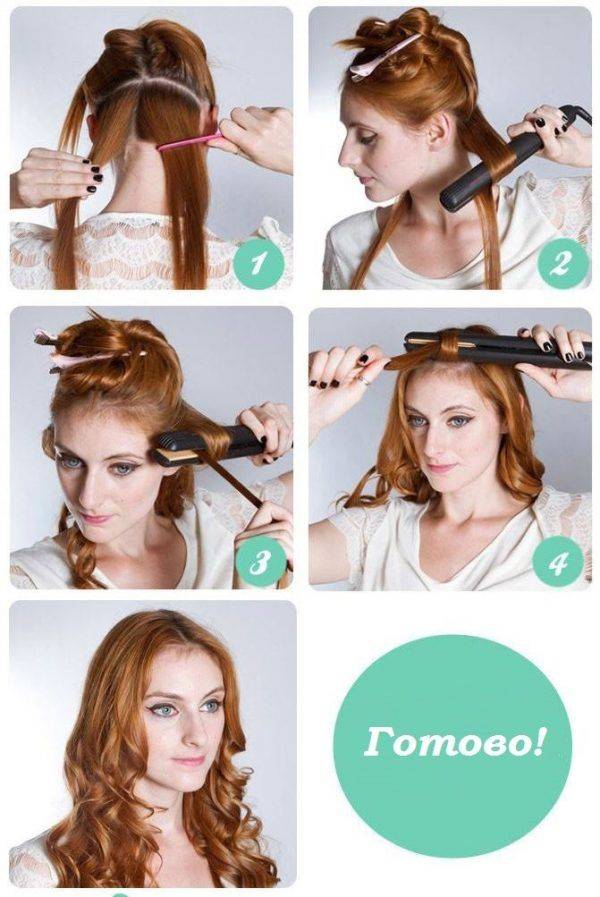 1

2

3

4

Готово!