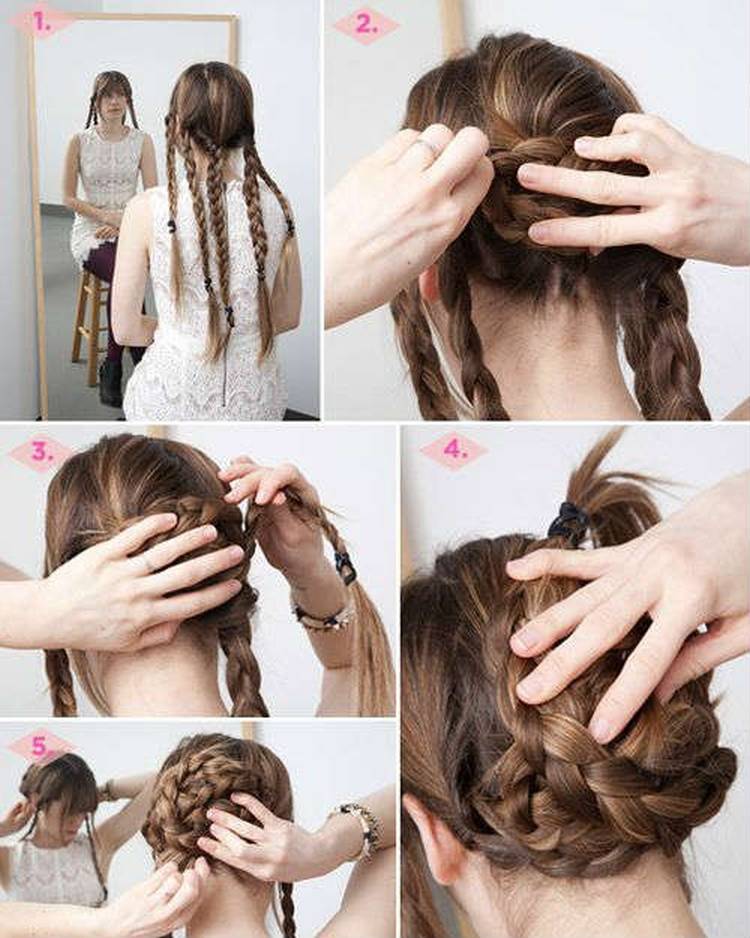 1.

2.

3.

4.

5.