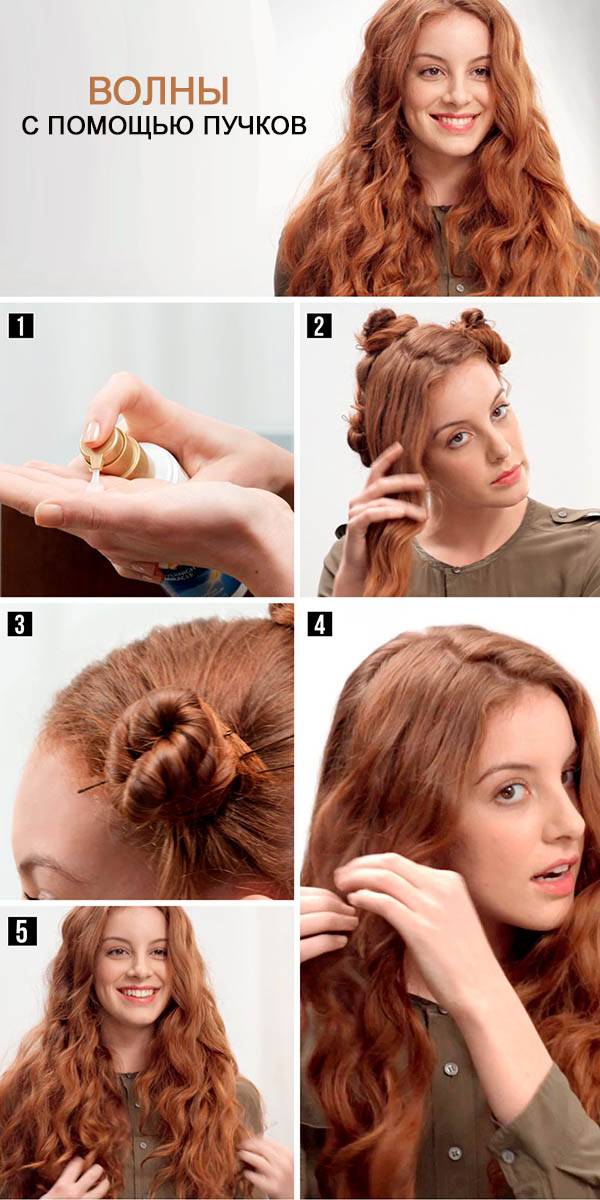 ВОЛНЫ
С ПОМОЩЬЮ ПУЧКОВ

1

2

3

4

5