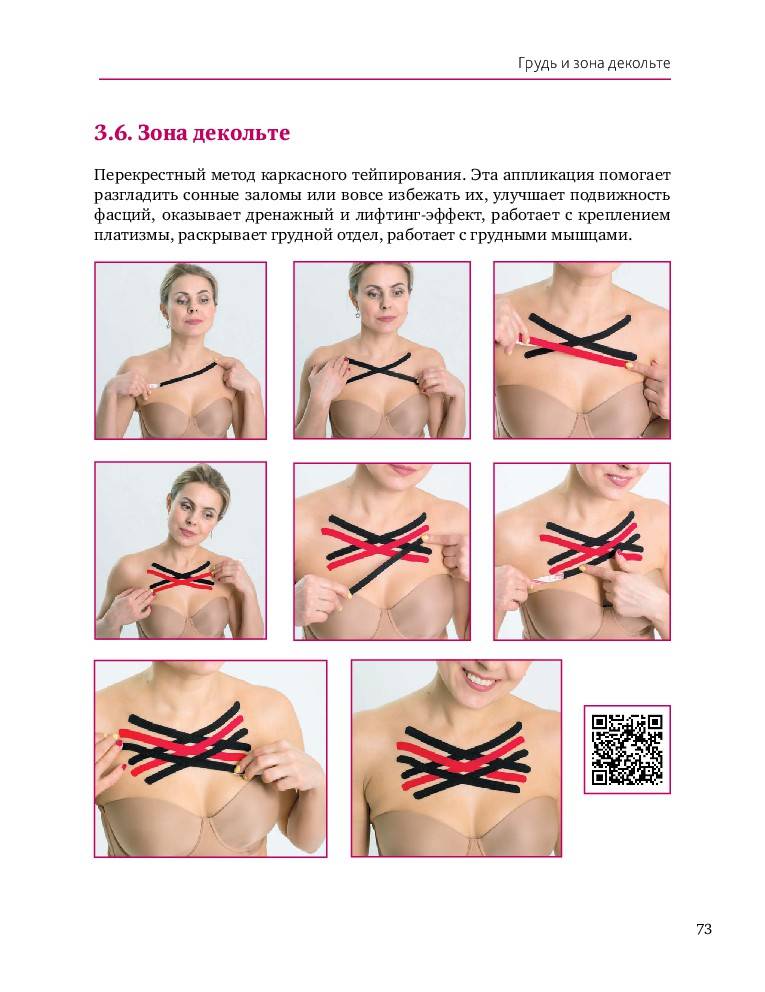 Грудь и зона декольте

3.6. Зона декольте

Перекрестный метод каркасного тейпирования. Эта аппликация помогает разгладить сонные заломы или вовсе избежать их, улучшает подвижность фасций, оказывает дренажный и лифтинг-эффект, работает с креплением платизмы, раскрывает грудной отдел, работает с грудными мышцами.

73