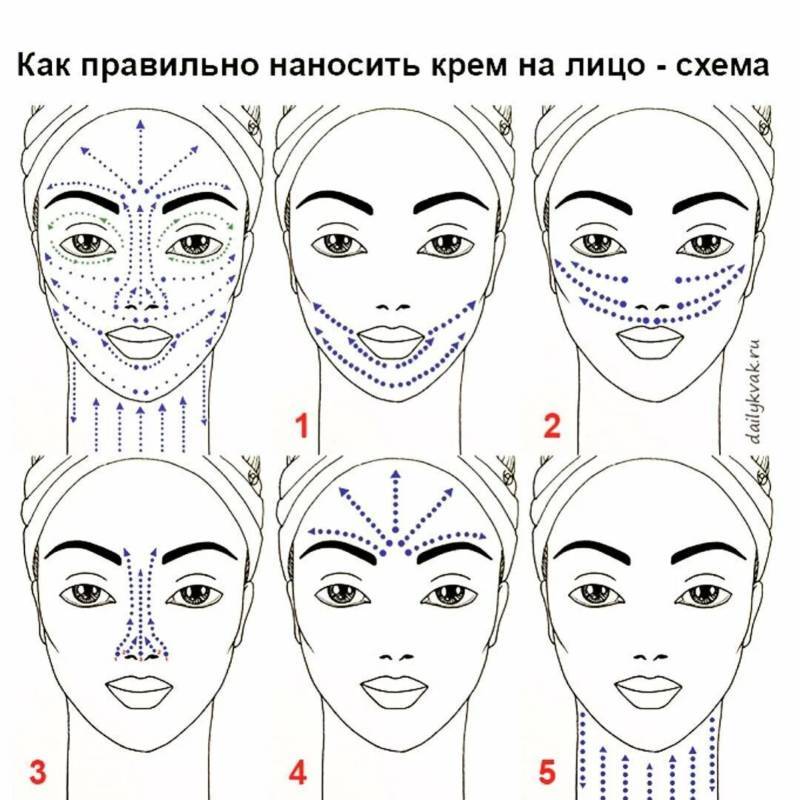 Как правильно наносить крем на лицо - схема

1

2

dailykvak.ru

3

4

5