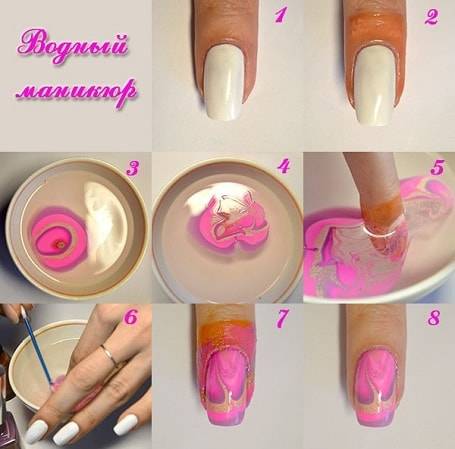 Водный маникюр

1

2

3

4

5

6

7

8