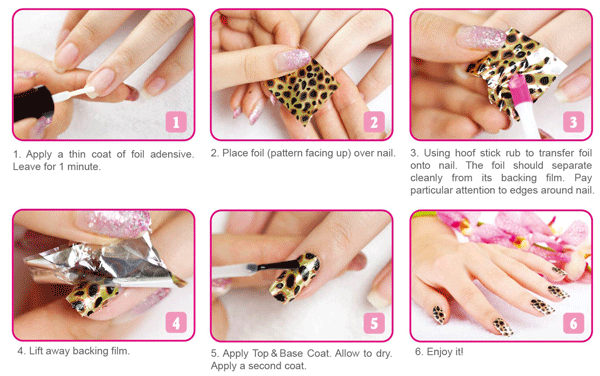 1

1. Apply a thin coat of foil adensive. Leave for 1 minute.

2

2. Place foil (pattern facing up) over nail.

3

3. Using hoof stick rub to transfer foil onto nail. The foil should separate cleanly from its backing film. Pay particular attention to edges around nail.

4

4. Lift away backing film.

5

5. Apply Top & Base Coat. Allow to dry. Apply a second coat.

6

6. Enjoy it!