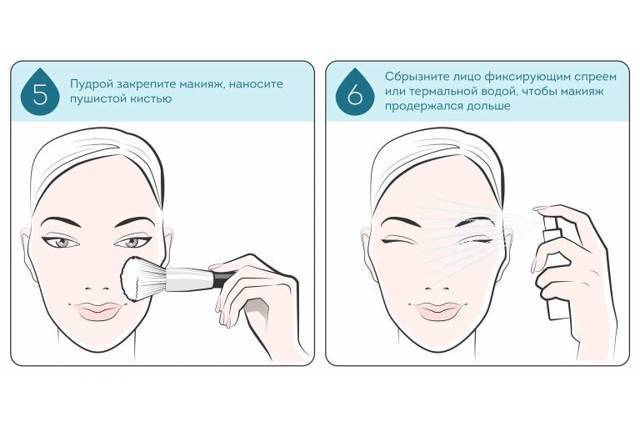 5

Пудрой закрепите макияж, наносите пушистой кистью

6

Сбрызните лицо фиксирующим спреем или термальной водой, чтобы макияж продержался дольше