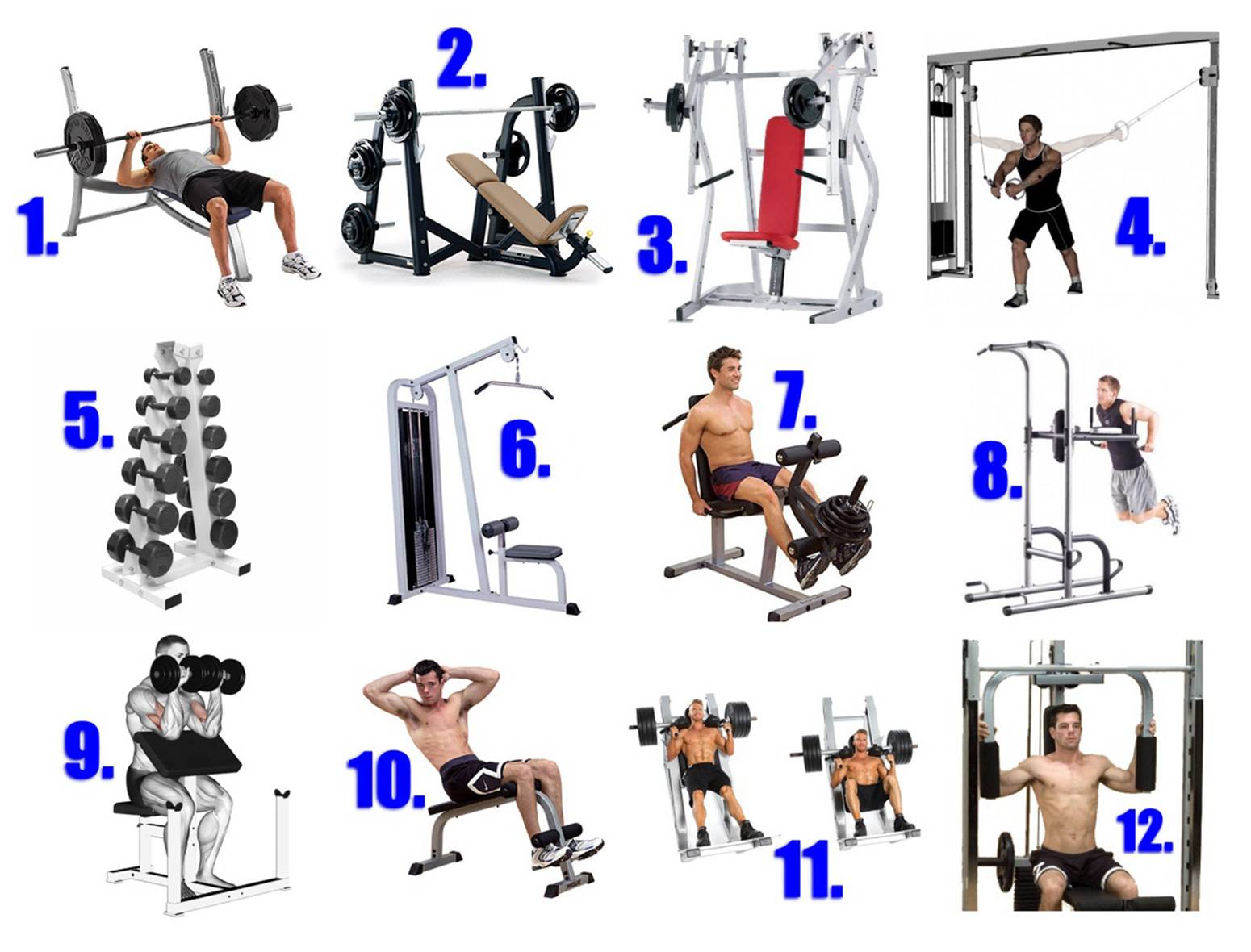 1.

2.

3.

4.

5.

6.

7.

8.

9.

10.

11.

12.