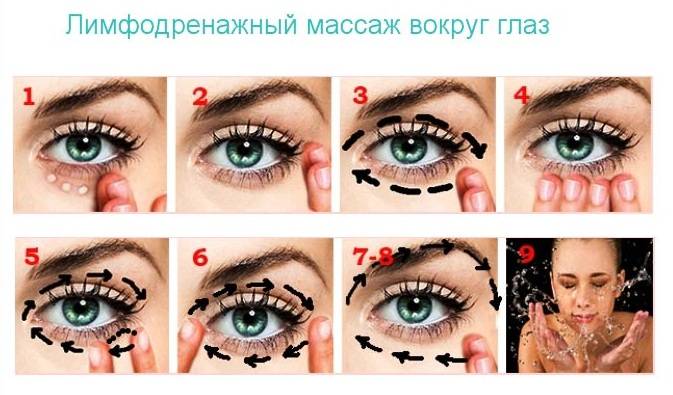 Лимфодренажный массаж вокруг глаз

1

2

3

4

5

6

7-8

9