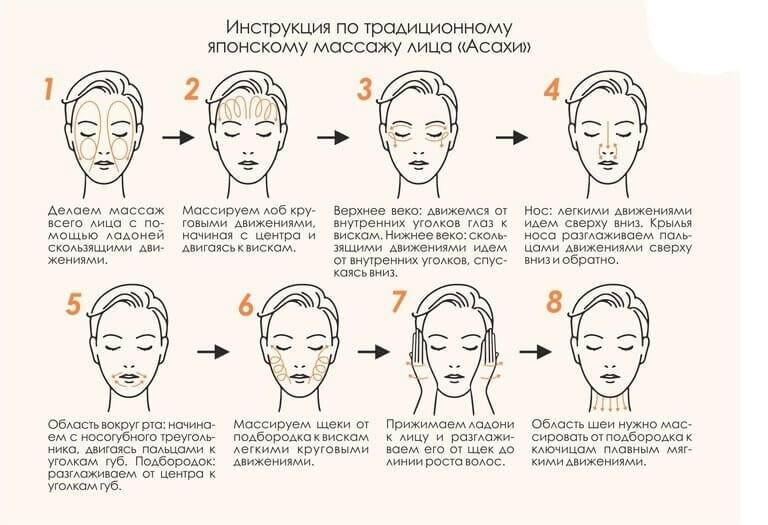 Инструкция по традиционному японскому массажу лица «Асахи»

1

Делаем массаж всего лица с помощью ладоней скользящими движениями.

2

Массируем лоб круговыми движениями, начиная с центра и двигаясь к вискам.

3

Верхнее веко: движемся от внутренних уголков глаз к вискам. Нижнее веко: скользящими движениями идем от внутренних уголков, спускаясь вниз.

4

Нос: легкими движениями идем сверху вниз. Крылья носа разглаживаем пальцами движениями сверху вниз и обратно.

5

Область вокруг рта: начинаем с носогубного треугольника, двигаясь пальцами к уголкам губ. Подбородок: разглаживаем от центра к уголкам губ.

6

Массируем щеки от подбородка к вискам легкими круговыми движениями.

7

Прижимаем ладони к лицу и разглаживаем его от щек до линии роста волос.

8

Область шеи нужно массировать от подбородка к ключицам плавным мягкими движениями.