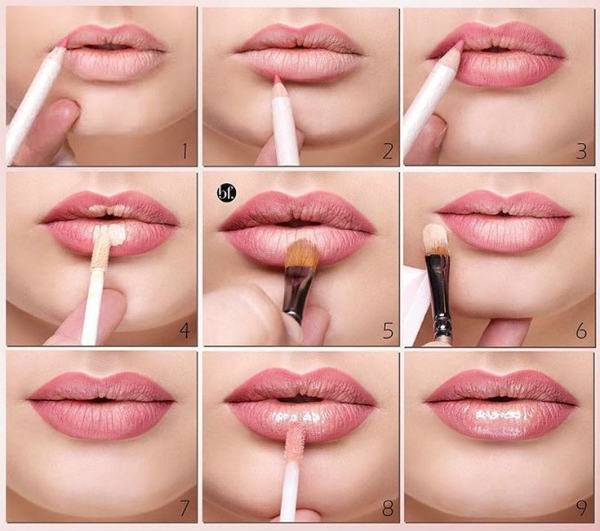 1
2
3
4
bf.
5
6
7
8
9