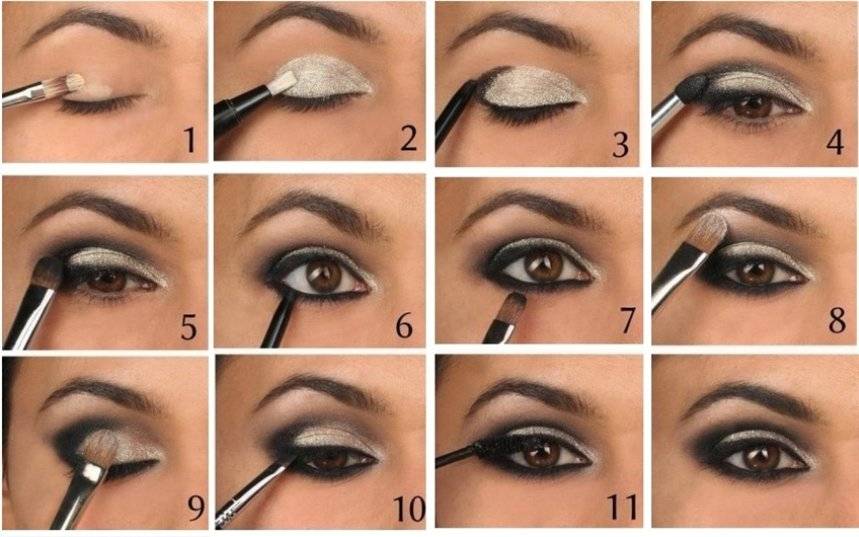 1
2
3
4
5
6
7
8
9
10
11