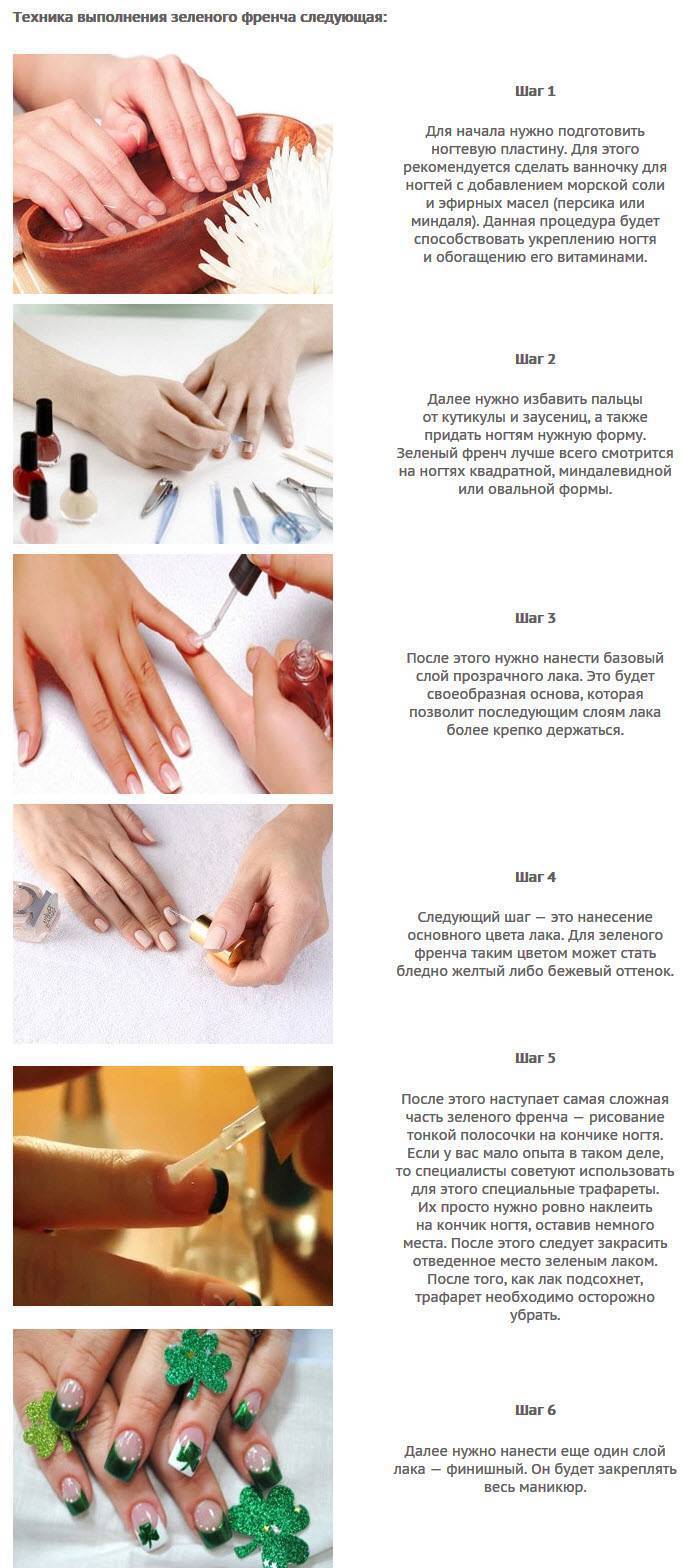 Техника выполнения зеленого френча следующая:

Шаг 1

Для начала нужно подготовить ногтевую пластину. Для этого рекомендуется сделать ванночку для ногтей с добавлением морской соли и эфирных масел (персика или миндаля). Данная процедура будет способствовать укреплению ногтя и обогащению его витаминами.

Шаг 2

Далее нужно избавить пальцы от кутикулы и заусениц, а также придать ногтям нужную форму. Зеленый френч лучше всего смотрится на ногтях квадратной, миндалевидной или овальной формы.

Шаг 3

После этого нужно нанести базовый слой прозрачного лака. Это будет своеобразная основа, которая позволит последующим слоям лака более крепко держаться.

Шаг 4

Следующий шаг — это нанесение основного цвета лака. Для зеленого френча таким цветом может стать бледно желтый либо бежевый оттенок.

Шаг 5

После этого наступает самая сложная часть зеленого френча — рисование тонкой полосочки на кончике ногтя. Если у вас мало опыта в таком деле, то специалисты советуют использовать для этого специальные трафареты. Их просто нужно ровно наклеить на кончик ногтя, оставив немного места. После этого следует закрасить отведенное место зеленым лаком. После того, как лак подсохнет, трафарет необходимо осторожно убрать.

Шаг 6

Далее нужно нанести еще один слой лака — финишный. Он будет закреплять весь маникюр.