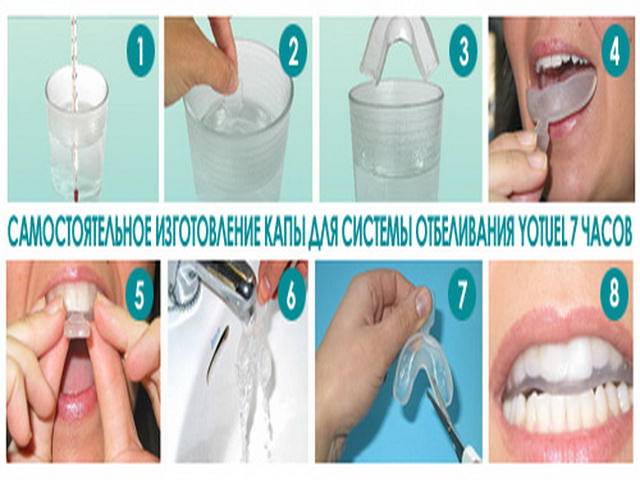 1

2

3

4

САМОСТОЯТЕЛЬНОЕ ИЗГОТОВЛЕНИЕ КАПЫ ДЛЯ СИСТЕМЫ ОТБЕЛИВАНИЯ YOTUEL 7 ЧАСОВ

5

6

7

8