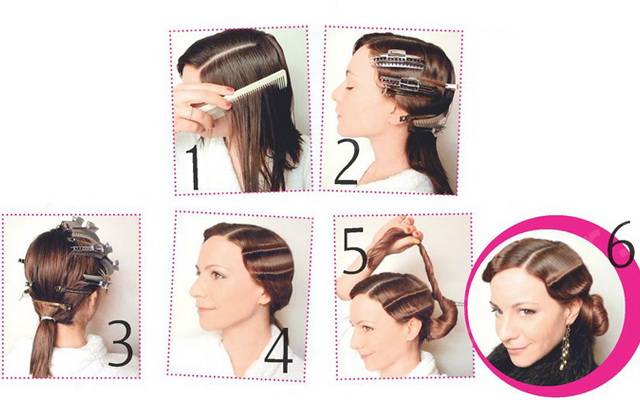 1
2
3
4
5
6