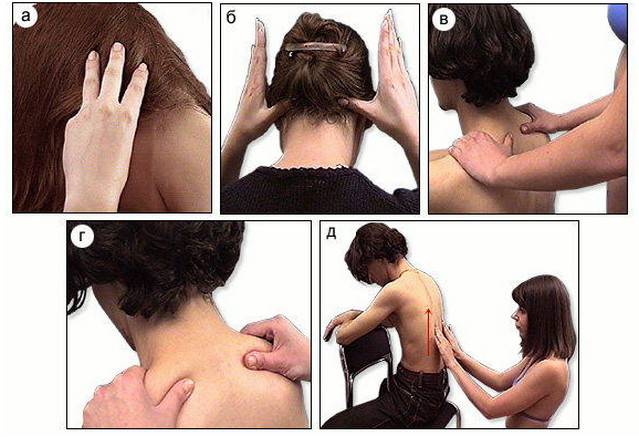 а

б

в

г

д