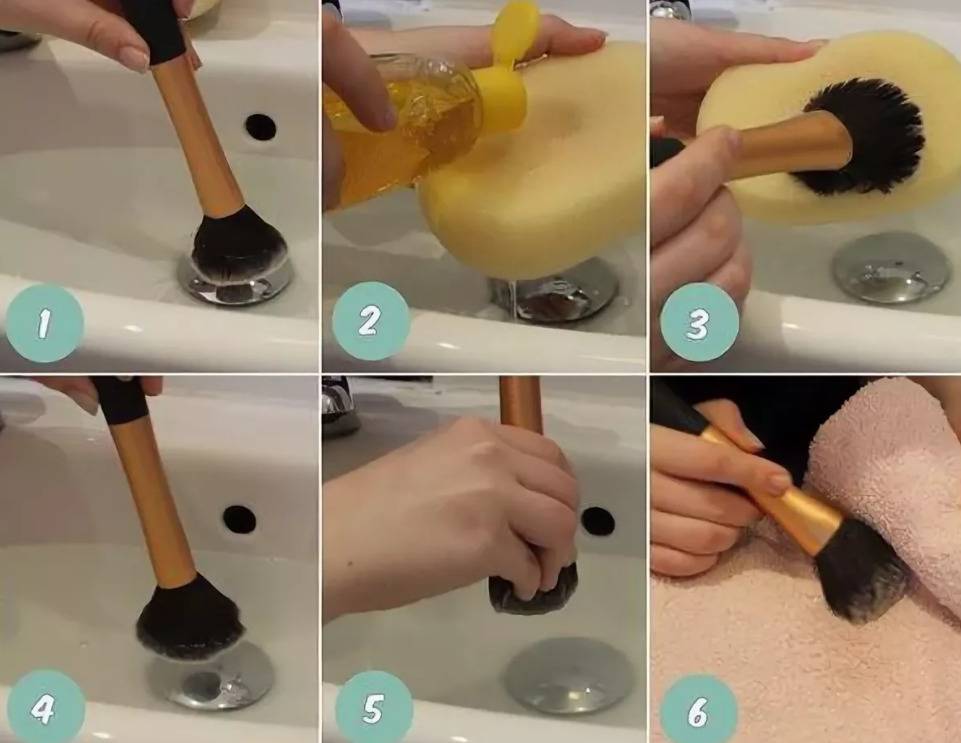 1
2
3
4
5
6