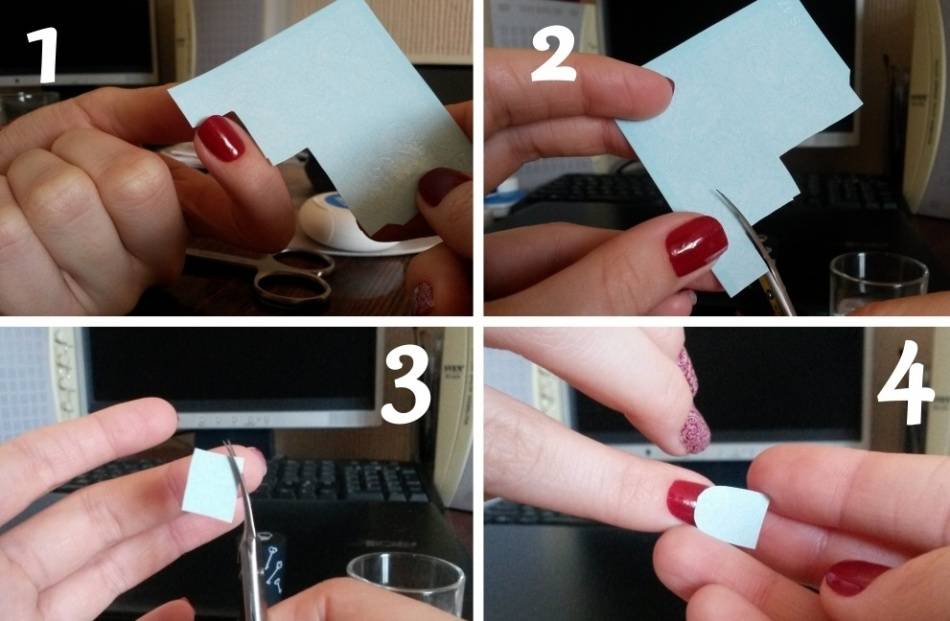 1
2
3
4