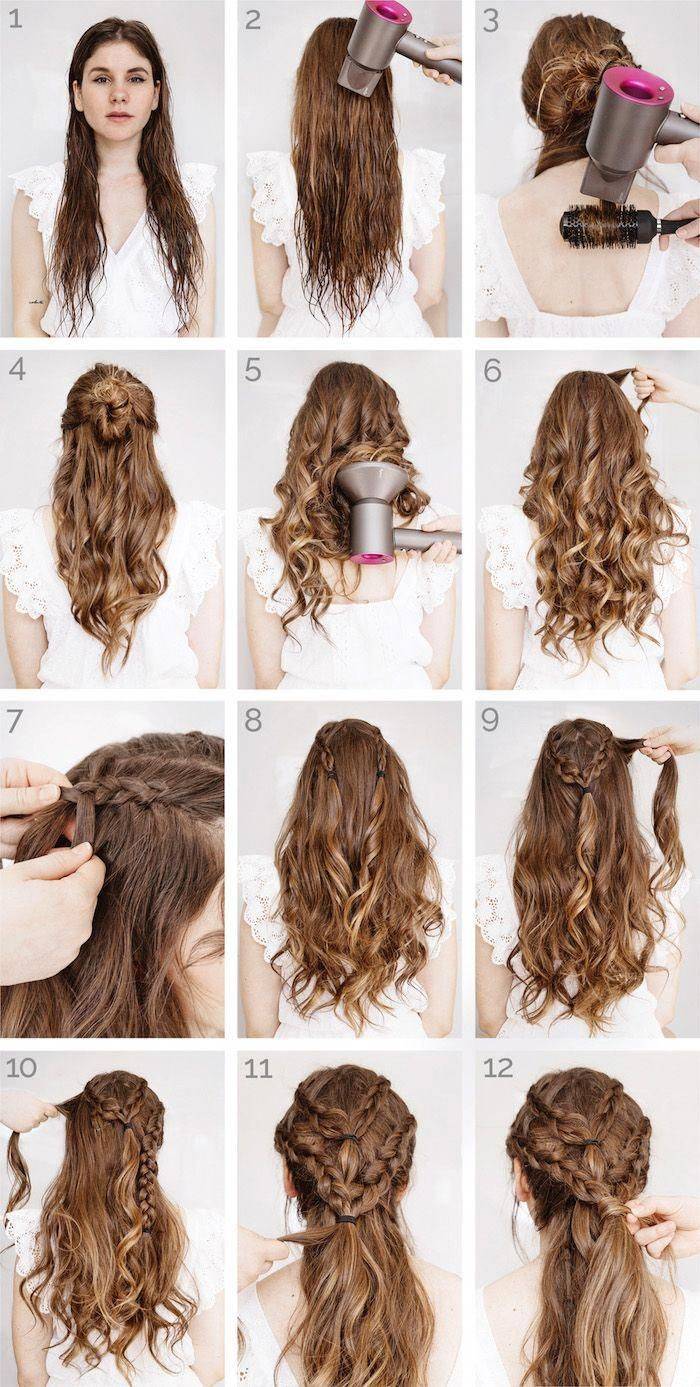 1
2
3
4
5
6
7
8
9
10
11
12