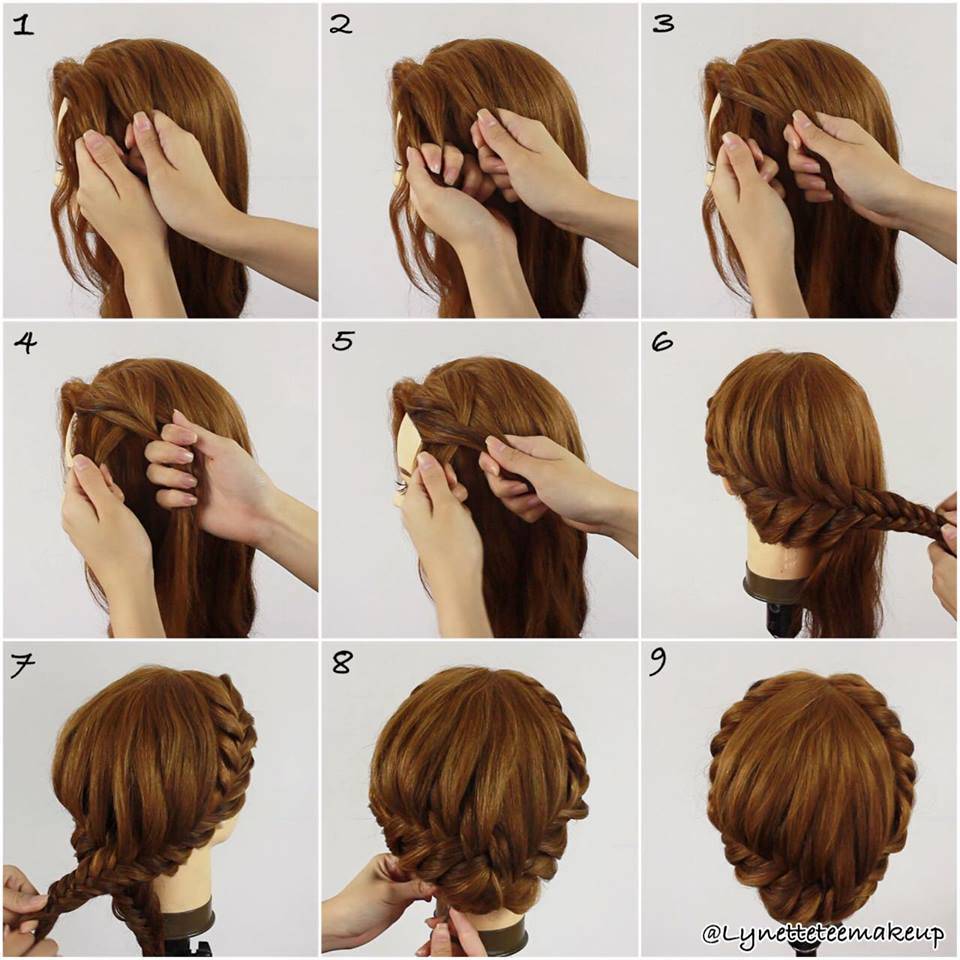 1
2
3
4
5
6
7
8
9
@Lynetteteemakeup