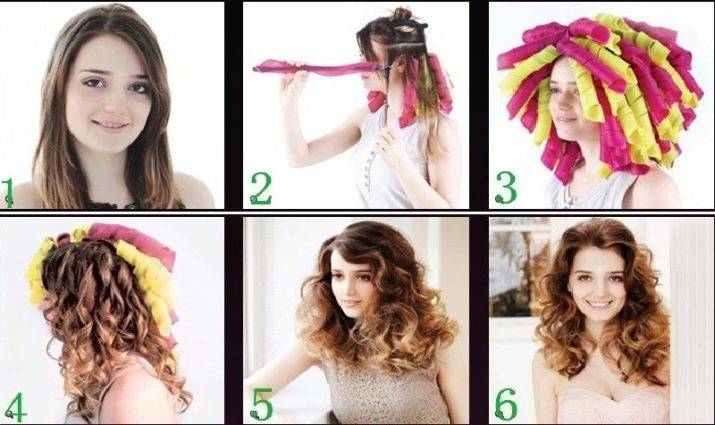 1
2
3
4
5
6