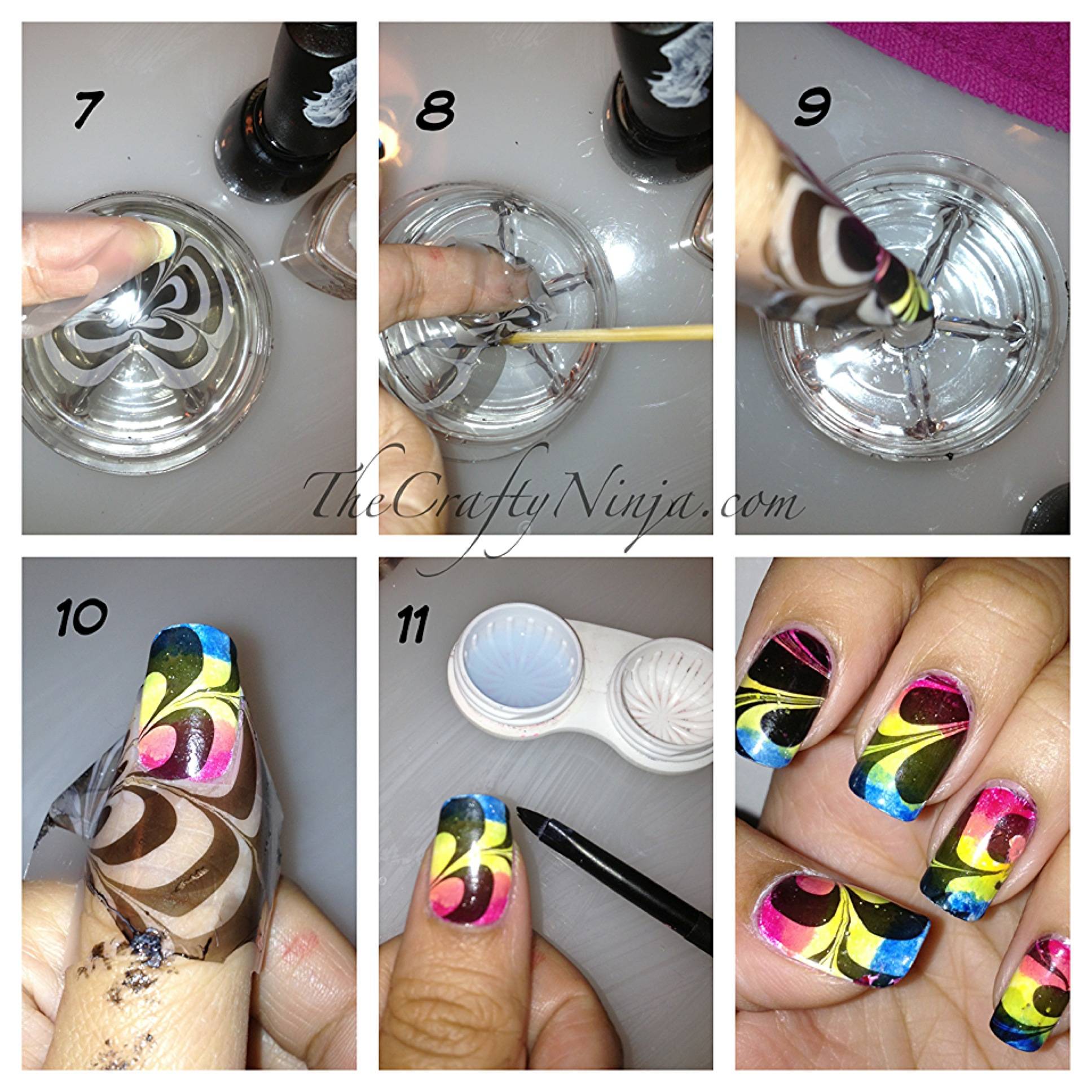 7

8

9

TheCraftyNinja.com

10

11