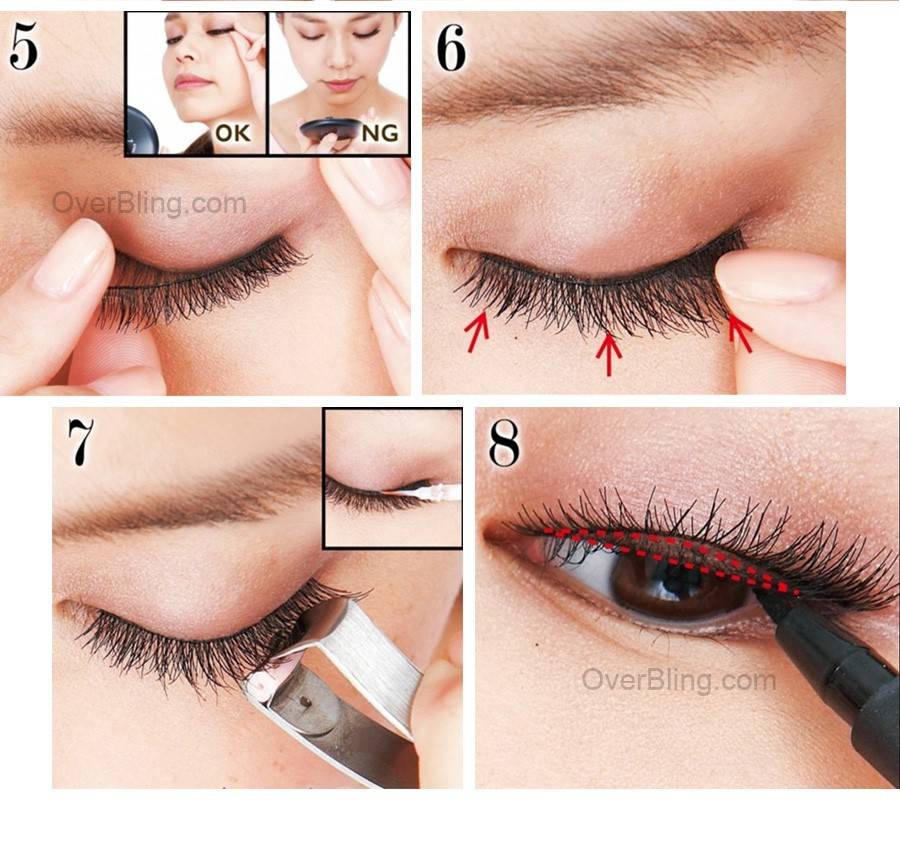 5

OK

NG

OverBling.com

6

7

8

OverBling.com