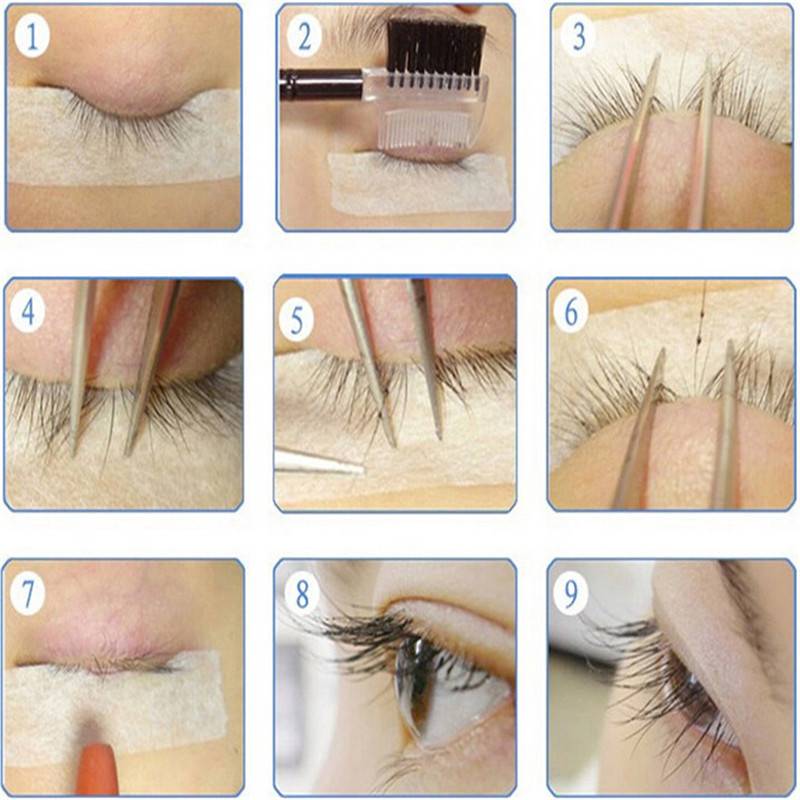 1

2

3

4

5

6

7

8

9