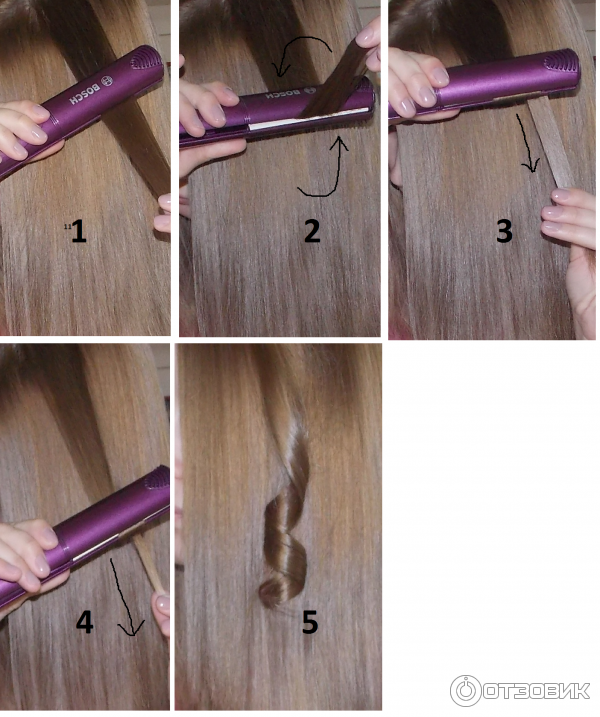 BOSCH

1

BOSCH

2

3

4

5

ОТЗОВИК