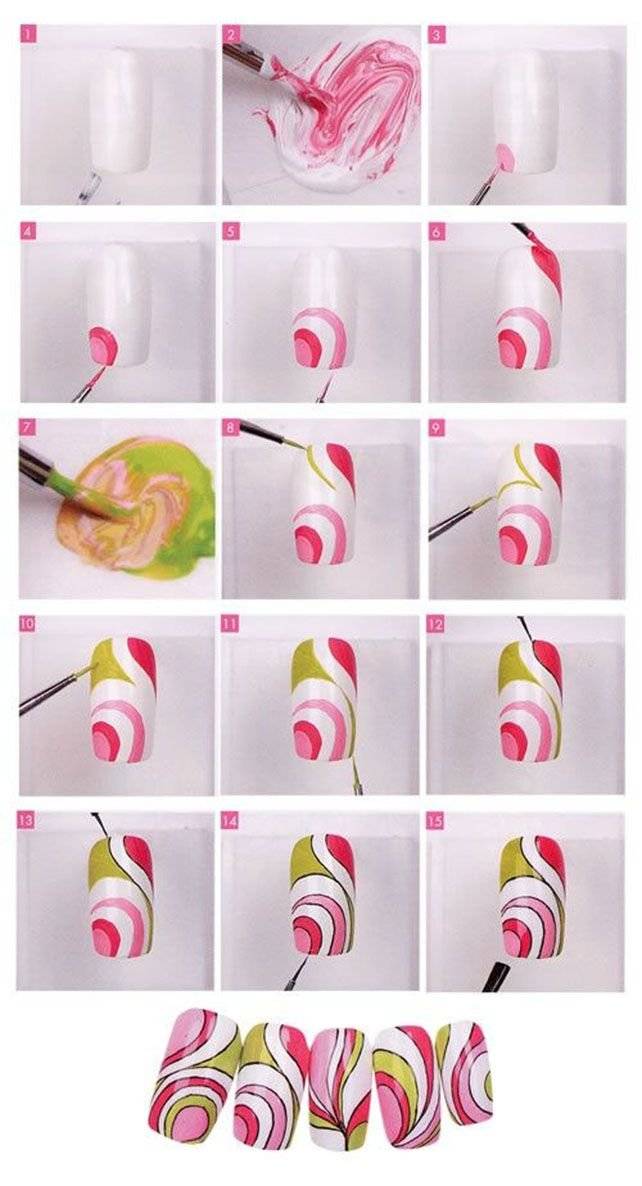 1
2
3
4
5
6
7
8
9
10
11
12
13
14
15