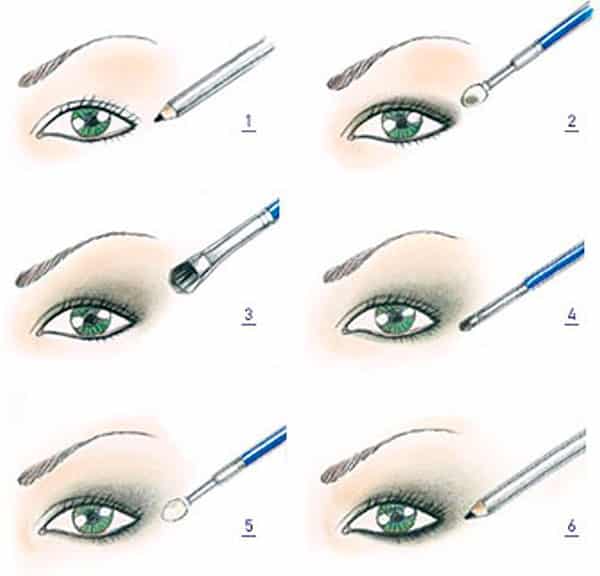 1

2

3

4

5

6