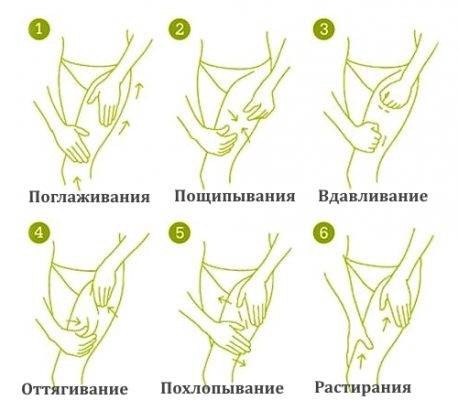 1
Поглаживания

2
Пощипывания

3
Вдавливание

4
Оттягивание

5
Похлопывание

6
Растирания