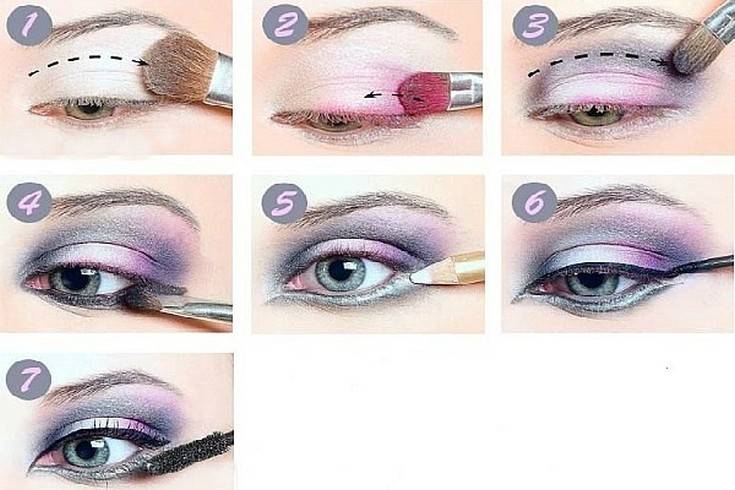 1

2

3

4

5

6

7