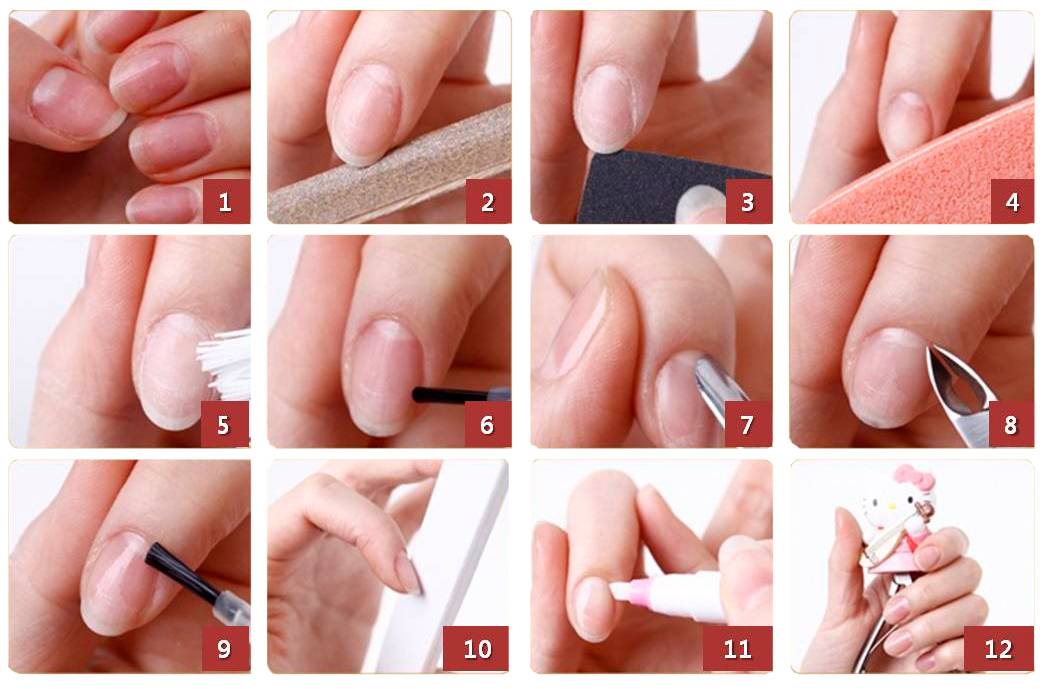 1
2
3
4
5
6
7
8
9
10
11
12