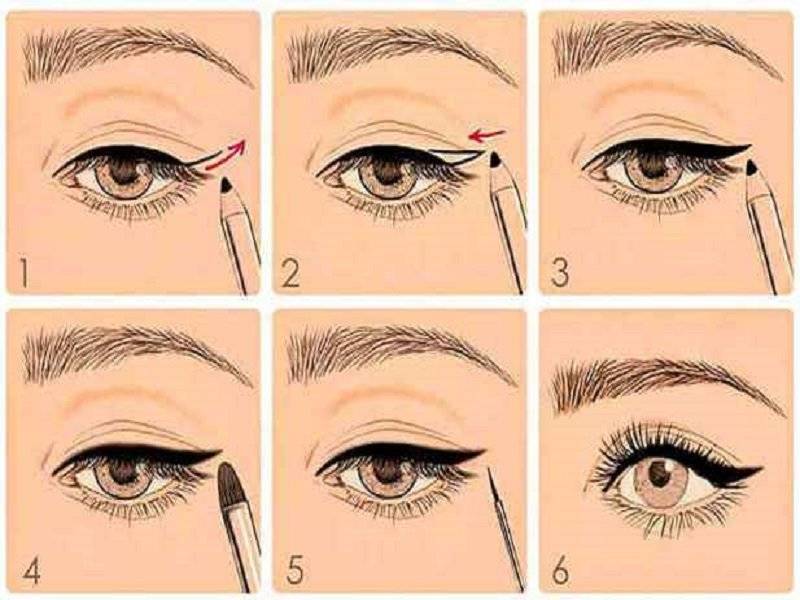 1

2

3

4

5

6