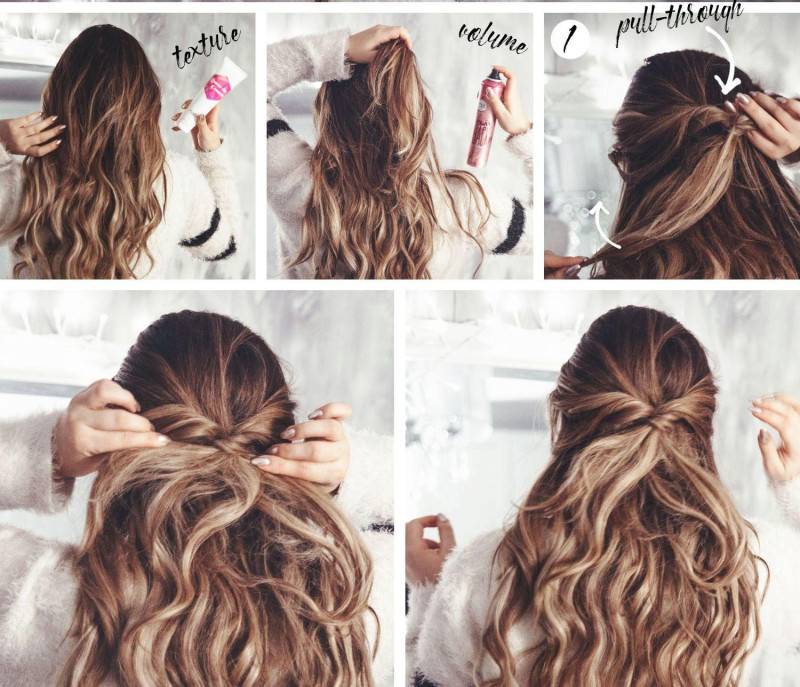 texture

volume

1 pull-through