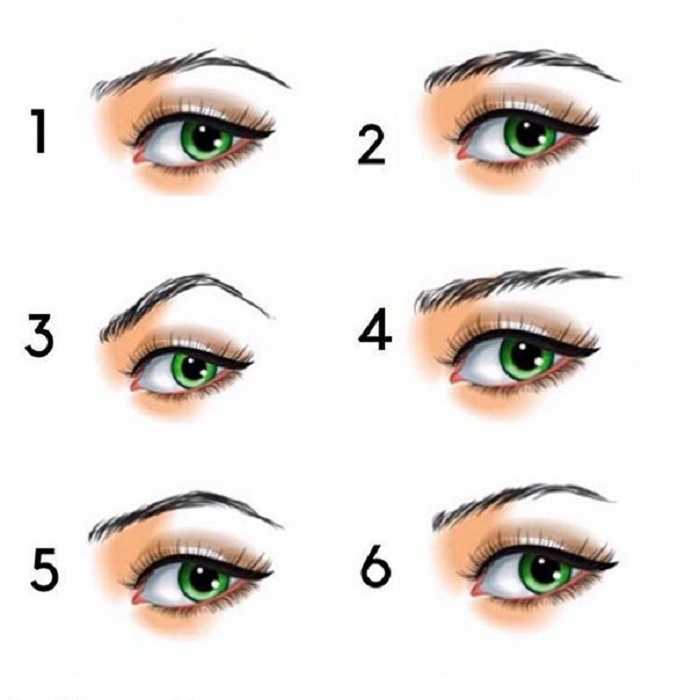 1
2
3
4
5
6