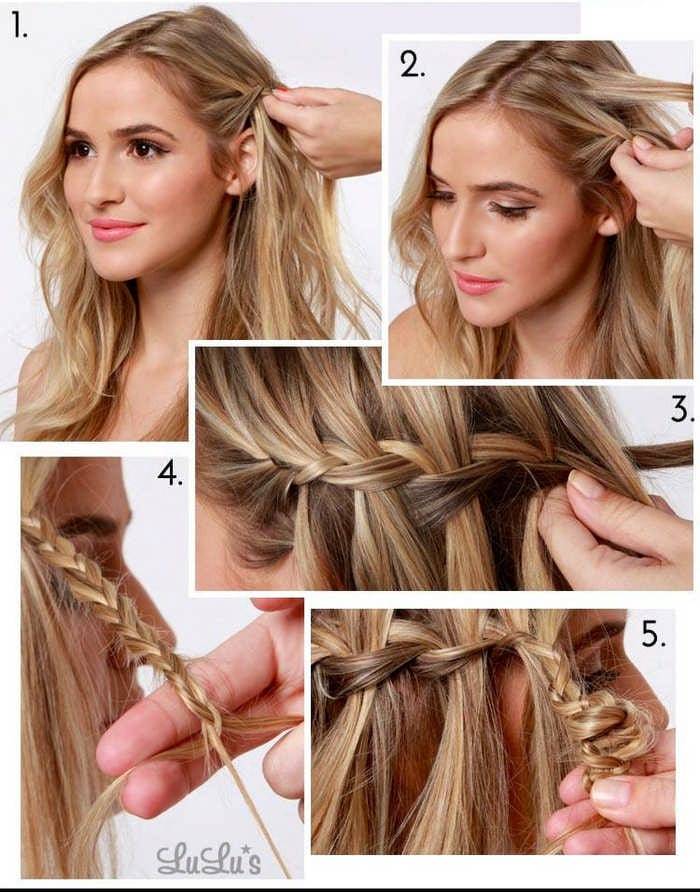 1.

2.

3.

4.

5.

LuLu*s