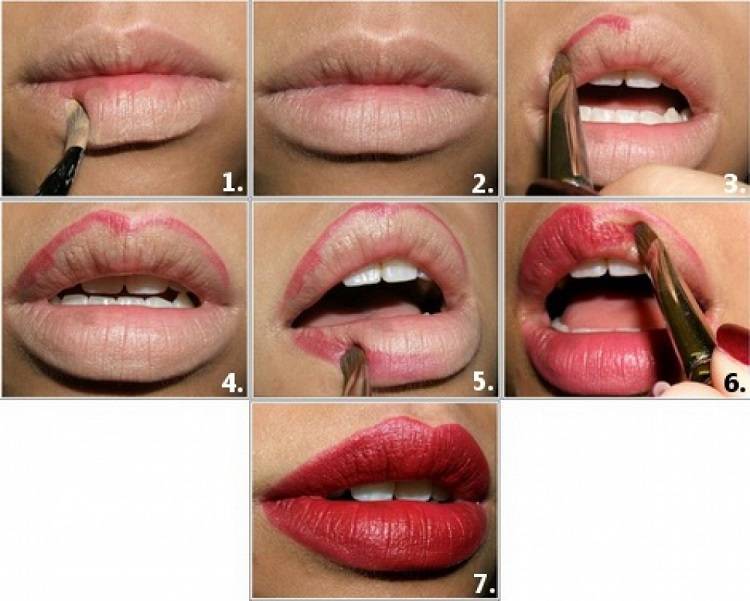 1.
2.
3.
4.
5.
6.
7.