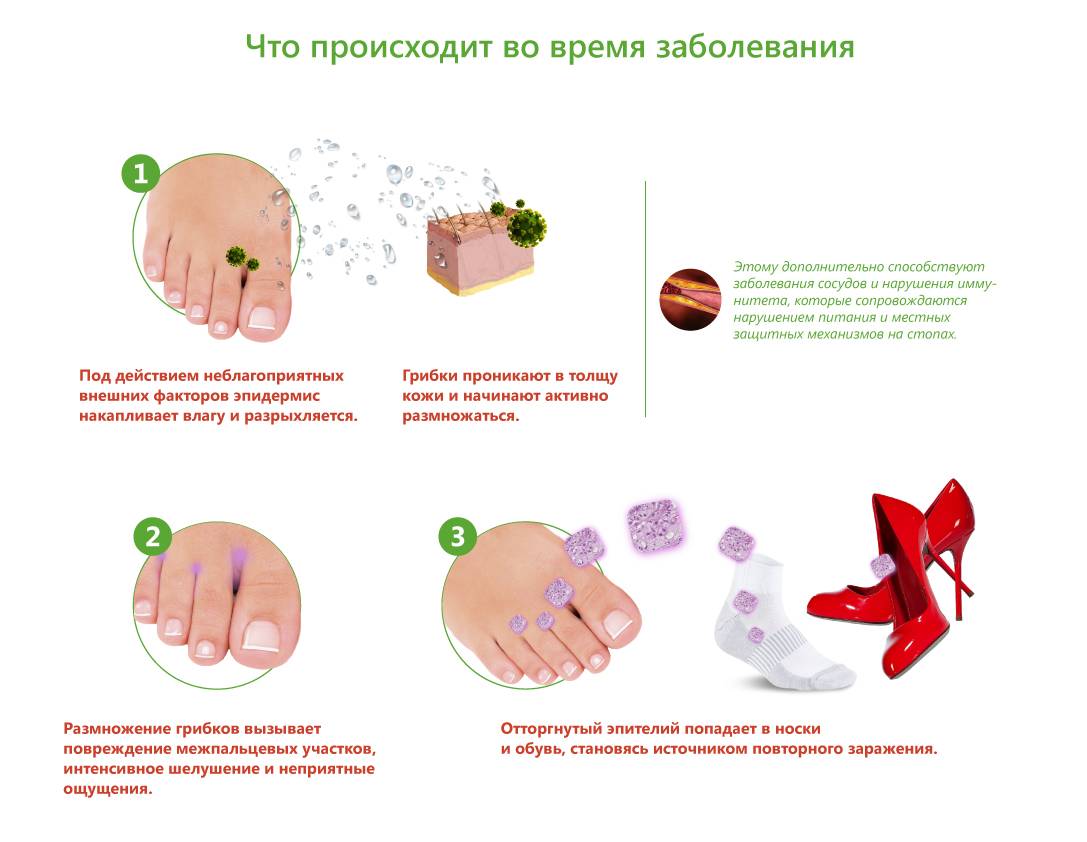 Что происходит во время заболевания

1

Под действием неблагоприятных внешних факторов эпидермис накапливает влагу и разрыхляется.

Грибки проникают в толщу кожи и начинают активно размножаться.

Этому дополнительно способствуют заболевания сосудов и нарушения иммунитета, которые сопровождаются нарушением питания и местных защитных механизмов на стопах.

2

Размножение грибков вызывает повреждение межпальцевых участков, интенсивное шелушение и неприятные ощущения.

3

Отторгнутый эпителий попадает в носки и обувь, становясь источником повторного заражения.