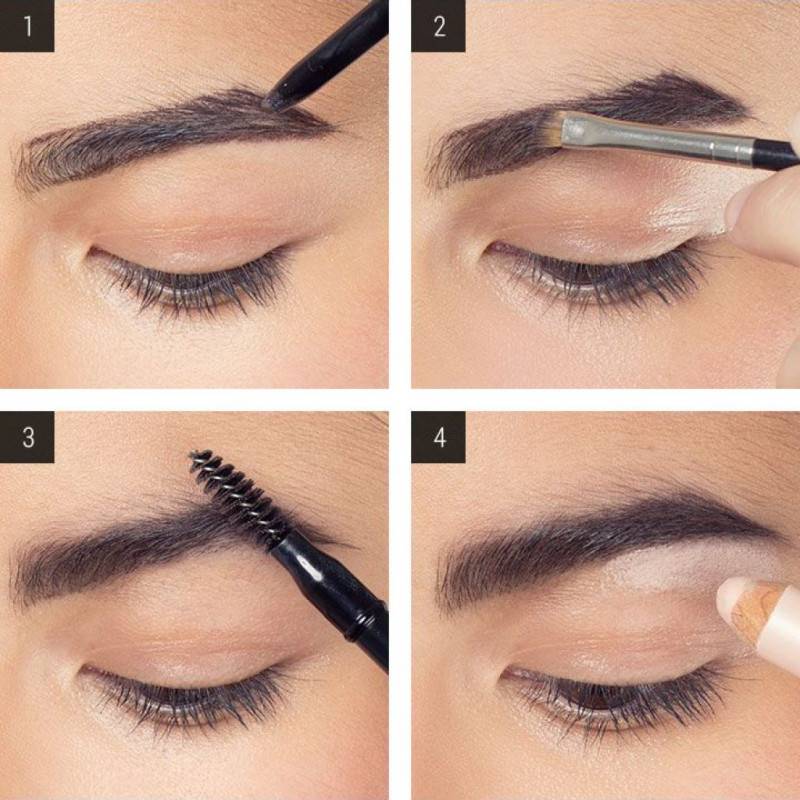 1

2

3

4