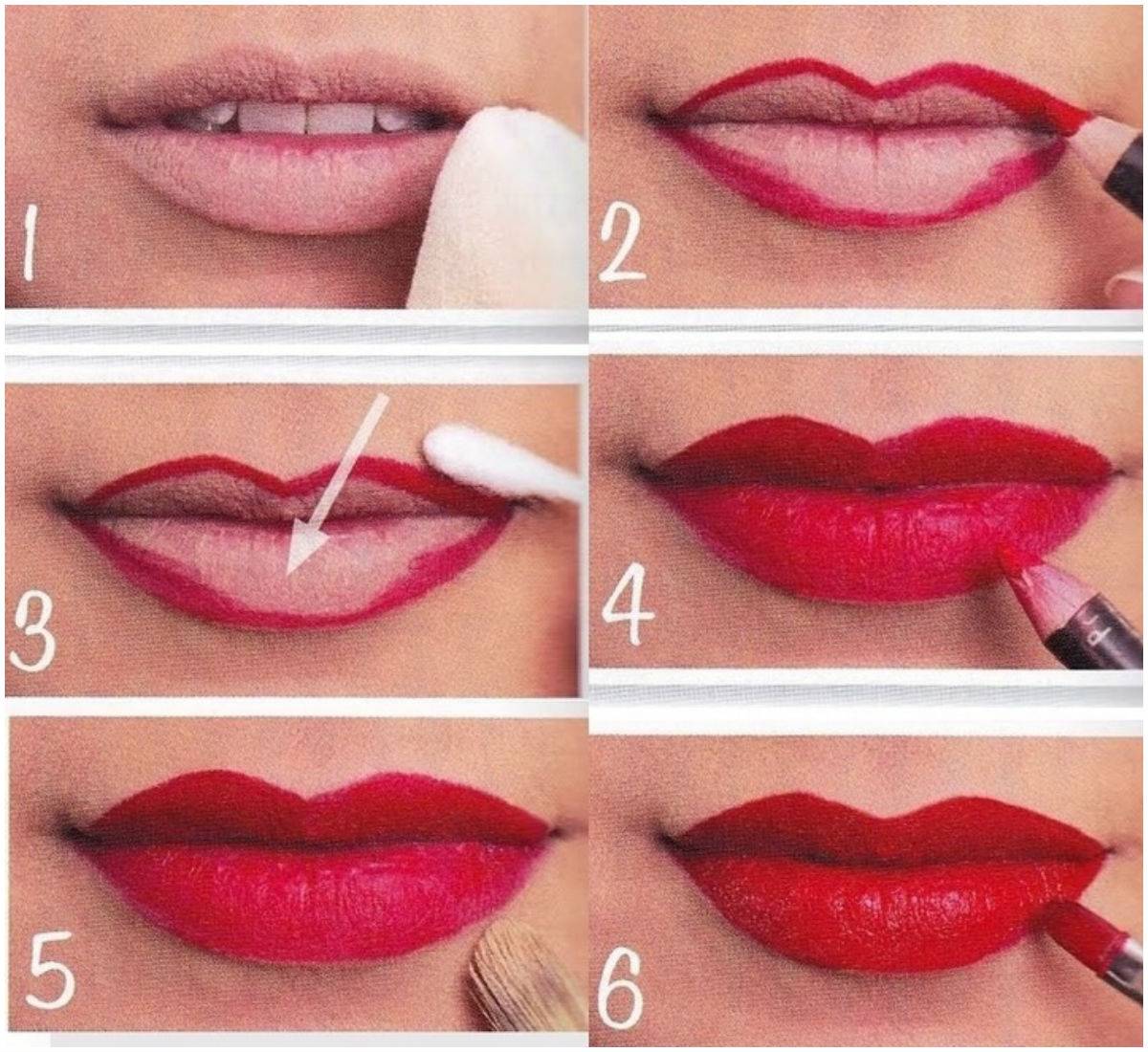 1

2

3

4

5

6