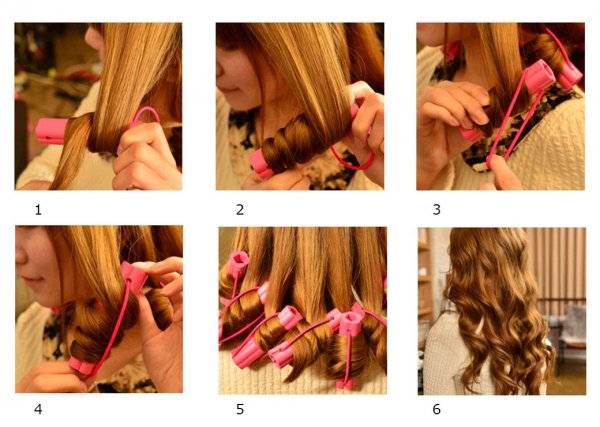 1

2

3

4

5

6