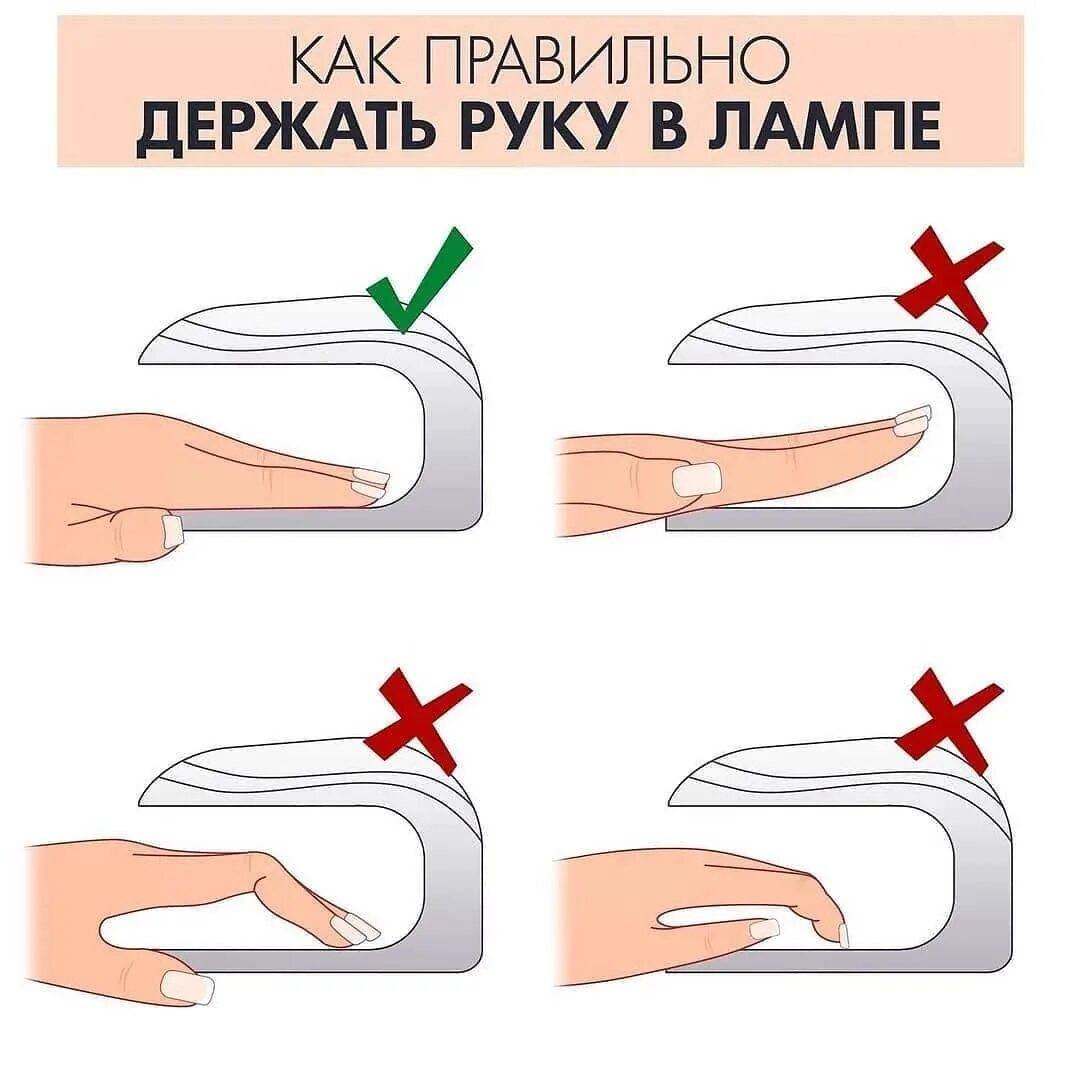 КАК ПРАВИЛЬНО
ДЕРЖАТЬ РУКУ В ЛАМПЕ