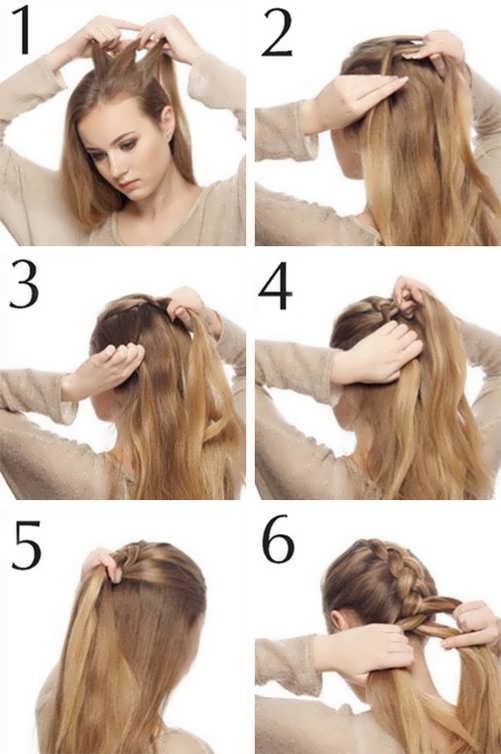 1

2

3

4

5

6