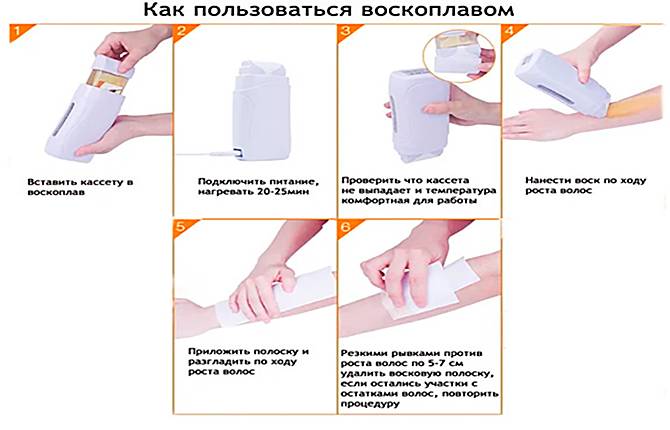 Как пользоваться воскоплавом

1

Вставить кассету в воскоплав

2

Подключить питание, нагревать 20-25мин

3

Проверить что кассета не выпадает и температура комфортная для работы

4

Нанести воск по ходу роста волос

5

Приложить полоску и разгладить по ходу роста волос

6

Резкими рывками против роста волос по 5-7 см удалить восковую полоску, если остались участки с остатками волос, повторить процедуру