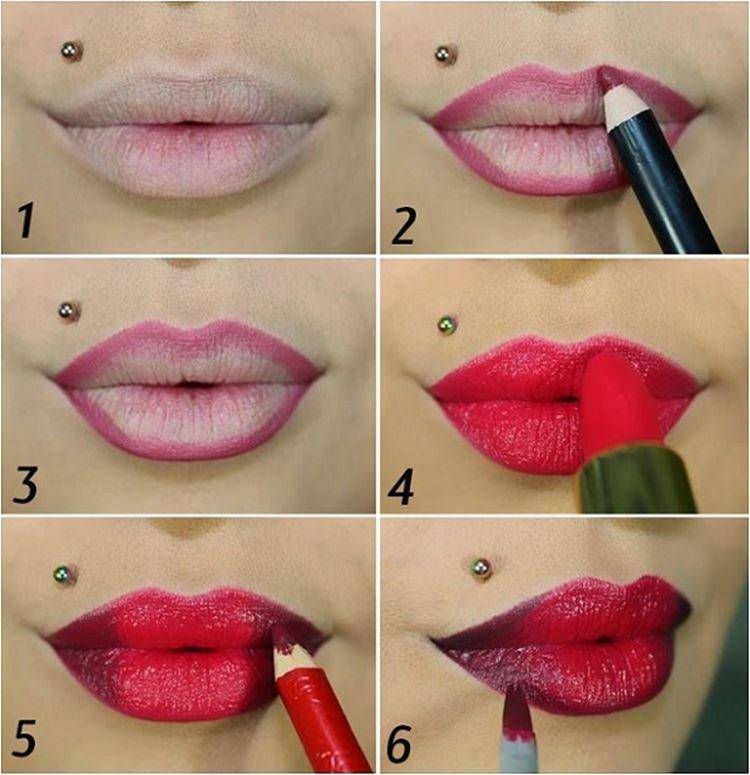 1
2
3
4
5
6