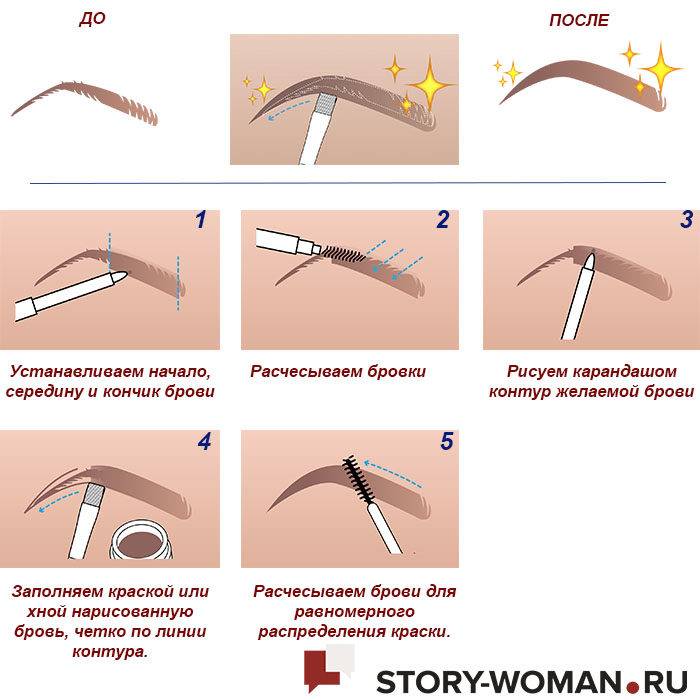 ДО

ПОСЛЕ

1

Устанавливаем начало, середину и кончик брови

2

Расчесываем бровки

3

Рисуем карандашом контур желаемой брови

4

Заполняем краской или хной нарисованную бровь, четко по линии контура.

5

Расчесываем брови для равномерного распределения краски.

STORY-WOMAN.RU