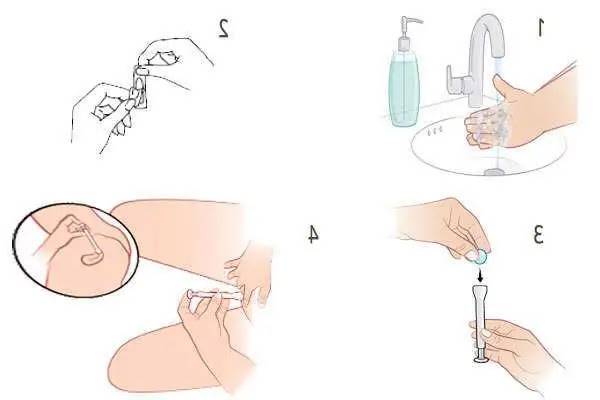 2

1

4

3