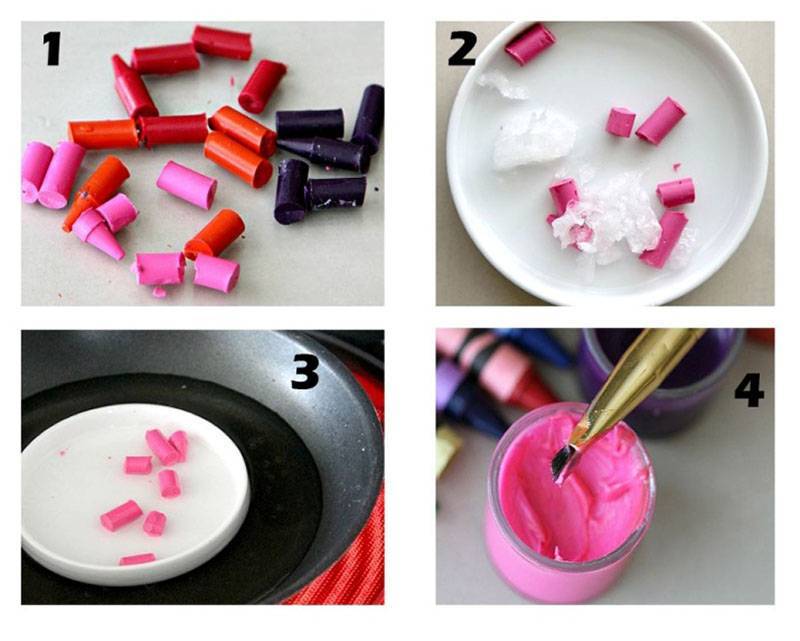 1

2

3

4