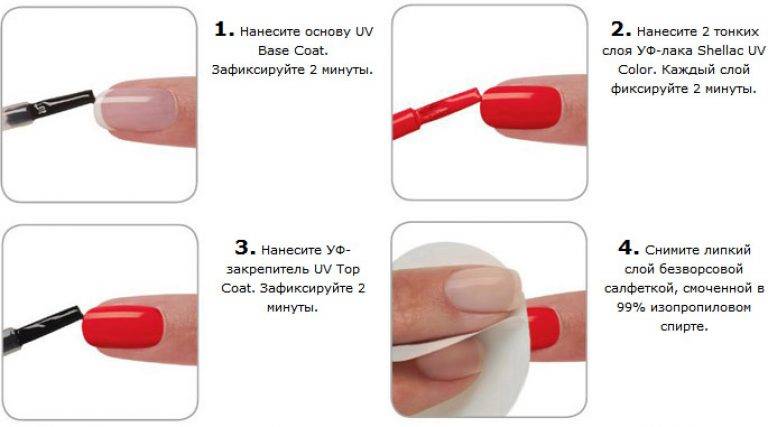 1. Нанесите основу UV Base Coat. Зафиксируйте 2 минуты.

2. Нанесите 2 тонких слоя УФ-лака Shellac UV Color. Каждый слой фиксируйте 2 минуты.

3. Нанесите УФ-закрепитель UV Top Coat. Зафиксируйте 2 минуты.

4. Снимите липкий слой безворсовой салфеткой, смоченной в 99% изопропиловом спирте.